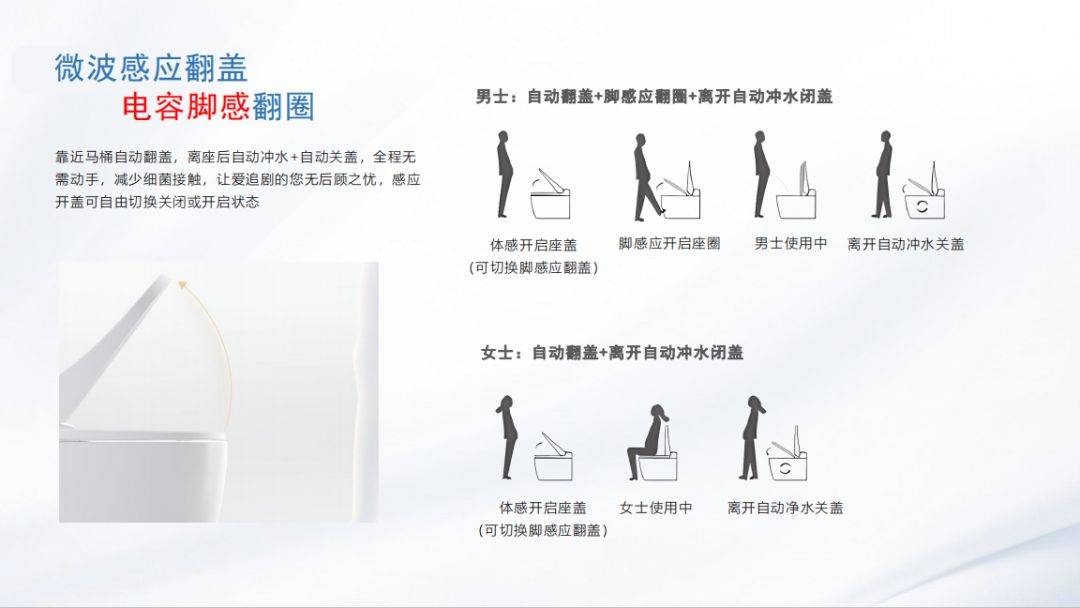 微波感应翻盖
电容脚感翻圈

靠近马桶自动翻盖，离座后自动冲水+自动关盖，全程无需动手，减少细菌接触，让爱追剧的您无后顾之忧，感应开盖可自由切换关闭或开启状态

男士：自动翻盖+脚感应翻圈+离开自动冲水闭盖

体感开启座盖
（可切换脚感应翻盖）

脚感应开启座圈

男士使用中

离开自动冲水关盖

女士：自动翻盖+离开自动冲水闭盖

体感开启座盖
（可切换脚感应翻盖）

女士使用中

离开自动净水关盖